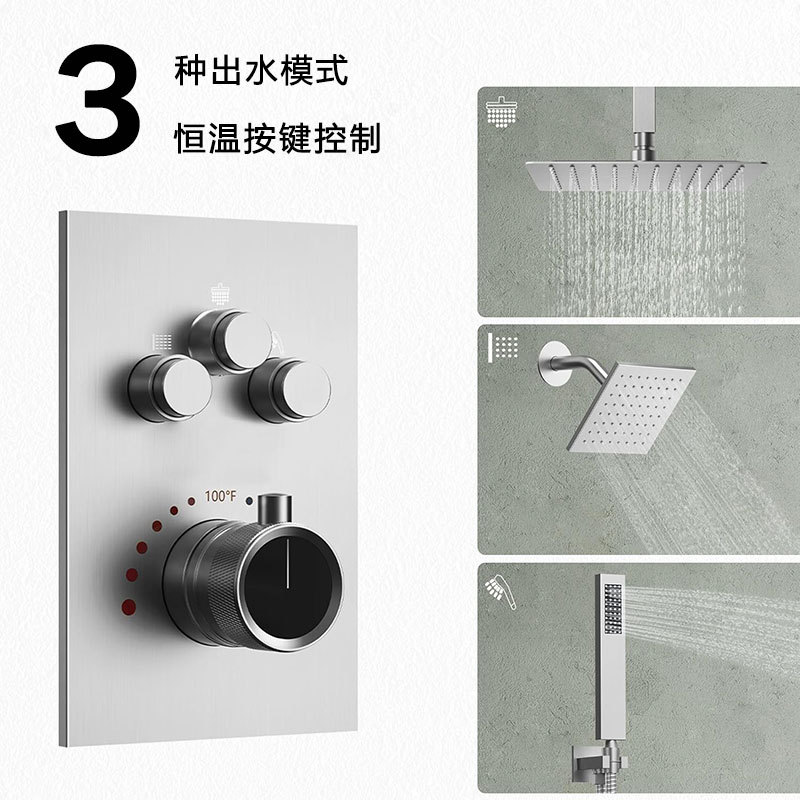 3 种出水模式
恒温按键控制

100°F